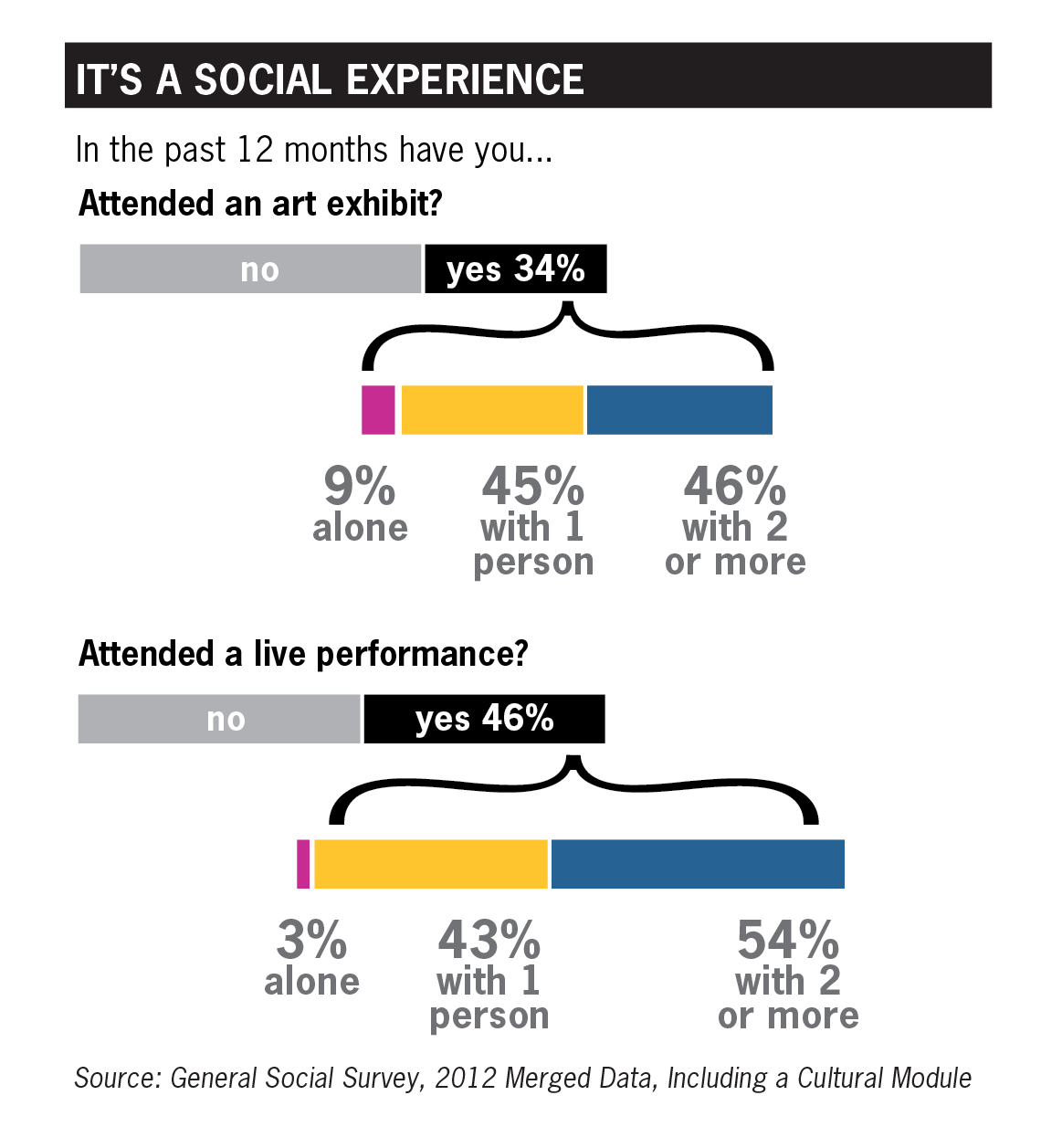 IT'S A SOCIAL EXPERIENCE

In the past 12 months have you...

Attended an art exhibit?

no

yes 34%

9% alone

45% with 1 person

46% with 2 or more

Attended a live performance?

no

yes 46%

3% alone

43% with 1 person

54% with 2 or more

Source: General Social Survey, 2012 Merged Data, Including a Cultural Module