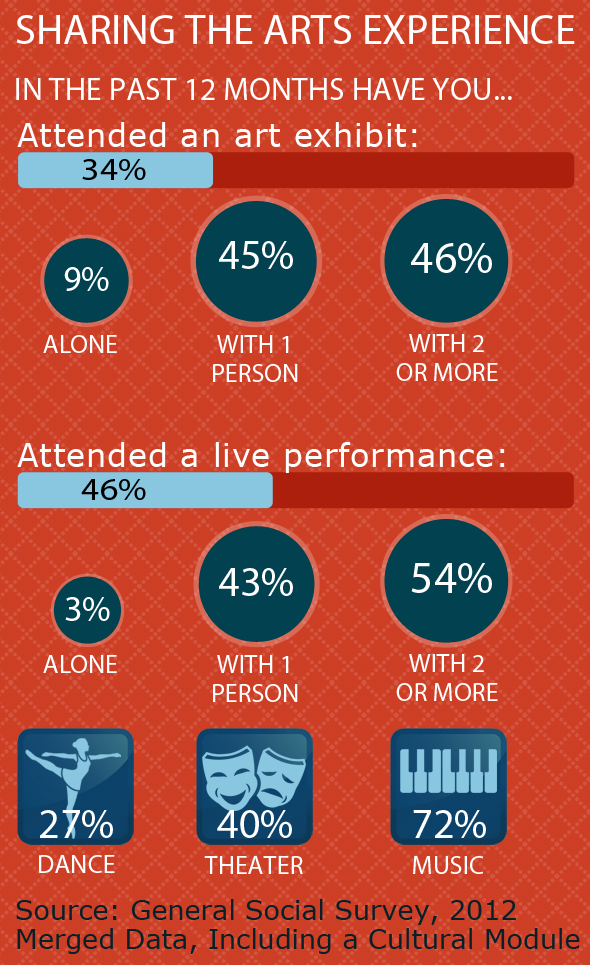 SHARING THE ARTS EXPERIENCE

IN THE PAST 12 MONTHS HAVE YOU...

Attended an art exhibit:

34%

9%
ALONE

45%
WITH 1 PERSON

46%
WITH 2 OR MORE

Attended a live performance:

46%

3%
ALONE

43%
WITH 1 PERSON

54%
WITH 2 OR MORE

27%
DANCE

40%
THEATER

72%
MUSIC

Source: General Social Survey, 2012 Merged Data, Including a Cultural Module